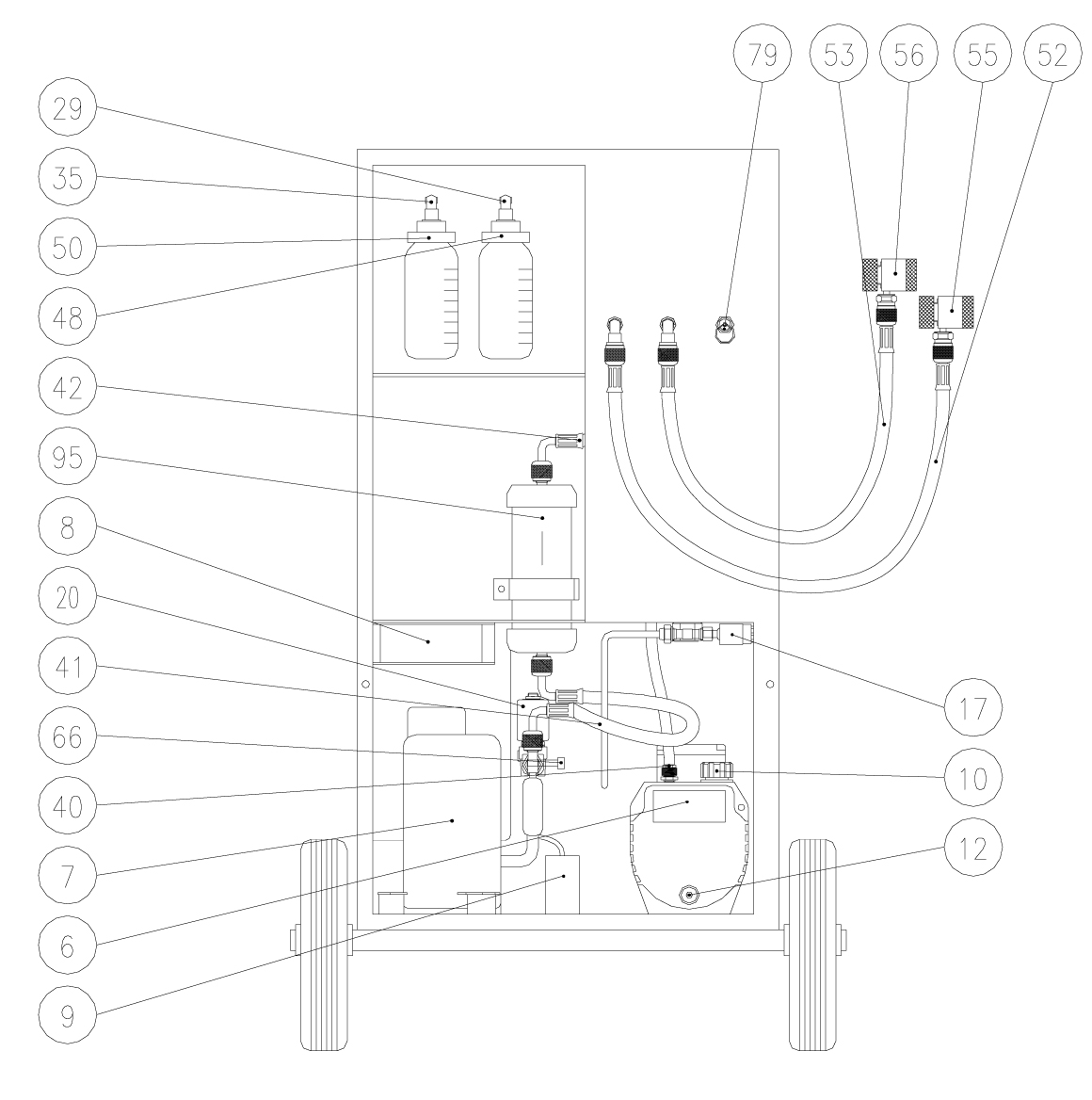 79
53
56
55
52
29
35
50
48
42
95
8
20
41
66
40
7
6
9
17
10
12