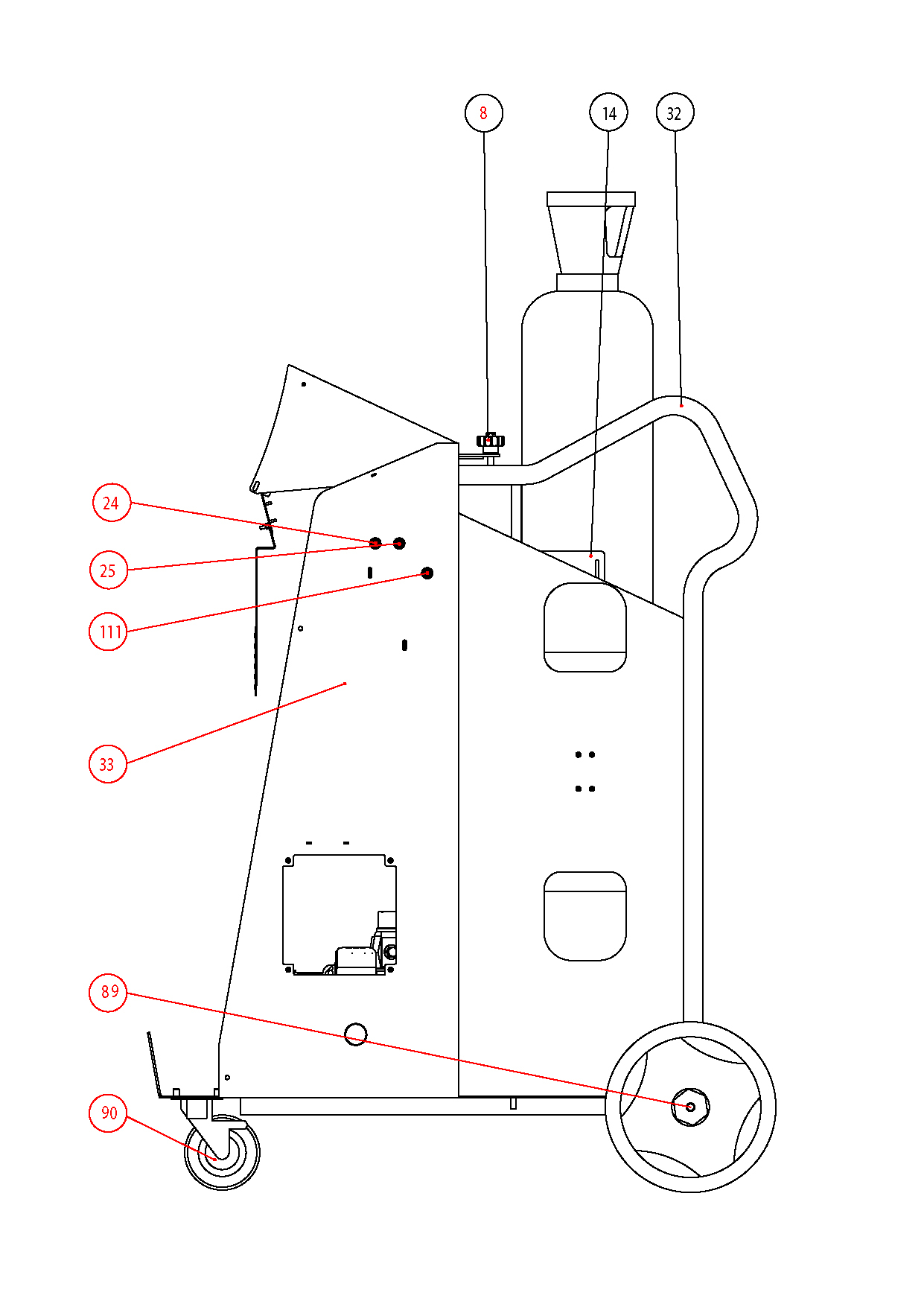 8
14
32
24
25
111
33
89
90